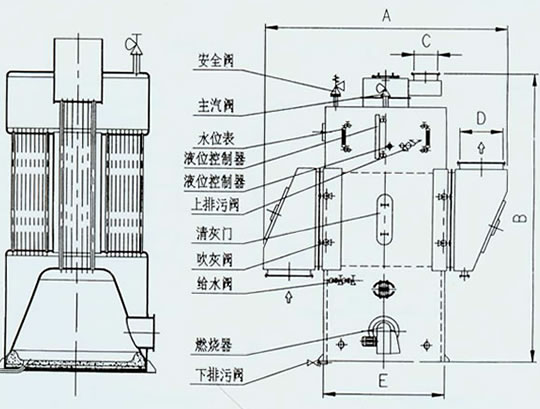 A
C
D
B
E
安全阀
主汽阀
水位表
液位控制器
液位控制器
上排污阀
清灰门
吹灰阀
给水阀
燃烧器
下排污阀